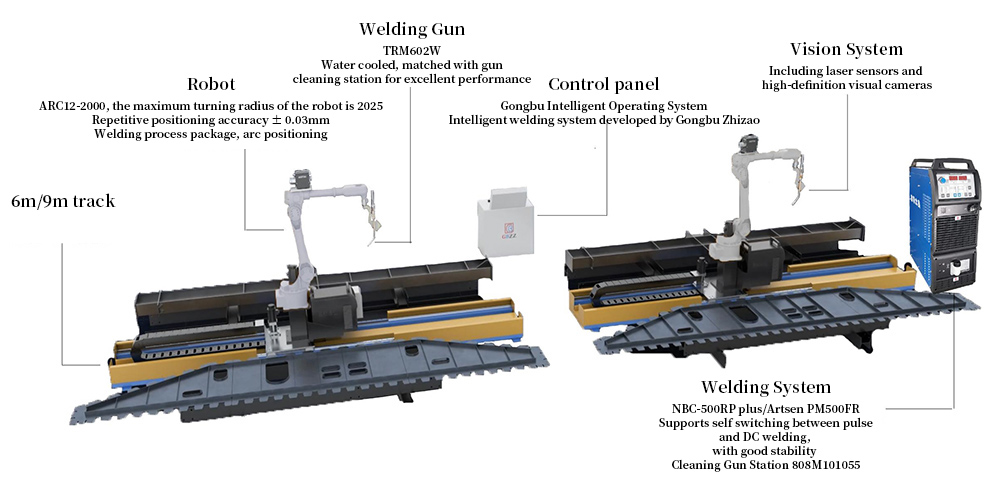 Welding Gun
TRM602W
Water cooled, matched with gun cleaning station for excellent performance

Robot
ARC12-2000, the maximum turning radius of the robot is 2025
Repetitive positioning accuracy ± 0.03mm
Welding process package, arc positioning

Control panel
Gongbu Intelligent Operating System
Intelligent welding system developed by Gongbu Zhizao

Vision System
Including laser sensors and high-definition visual cameras

6m/9m track

Welding System
NBC-500RP plus/Artsen PM500FR
Supports self switching between pulse and DC welding,
with good stability
Cleaning Gun Station 808M101055